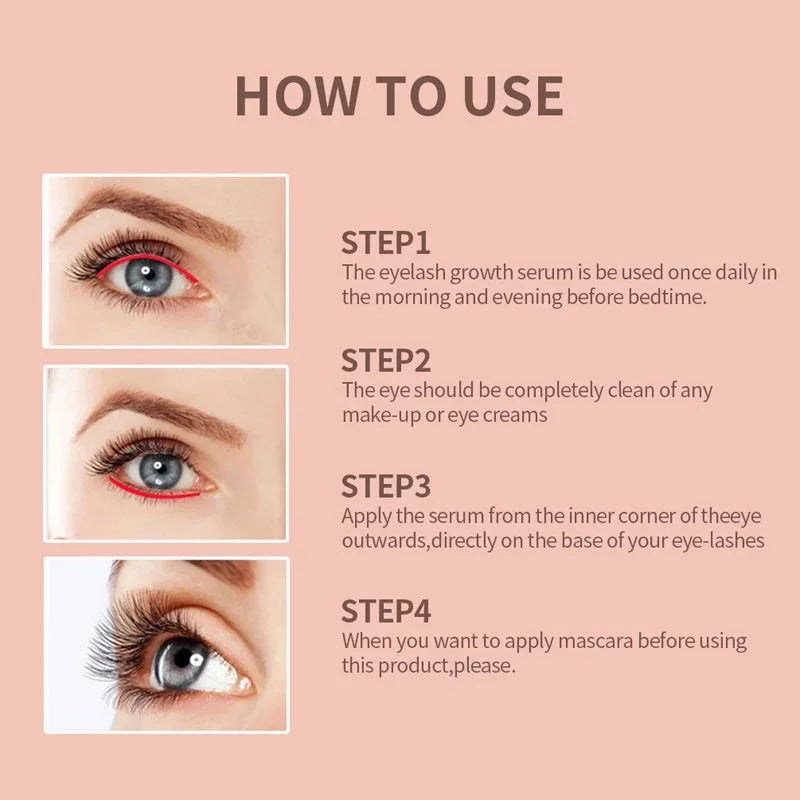 HOW TO USE

STEP1
The eyelash growth serum is be used once daily in the morning and evening before bedtime.

STEP2
The eye should be completely clean of any make-up or eye creams

STEP3
Apply the serum from the inner corner of theeye outwards,directly on the base of your eye-lashes

STEP4
When you want to apply mascara before using this product,please.